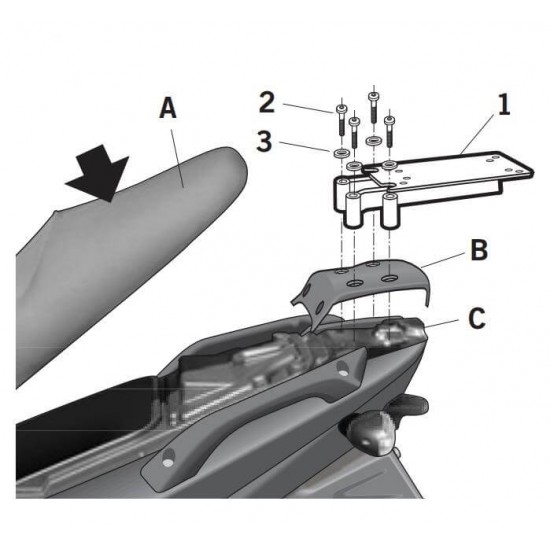 A
2
3
1
B
C